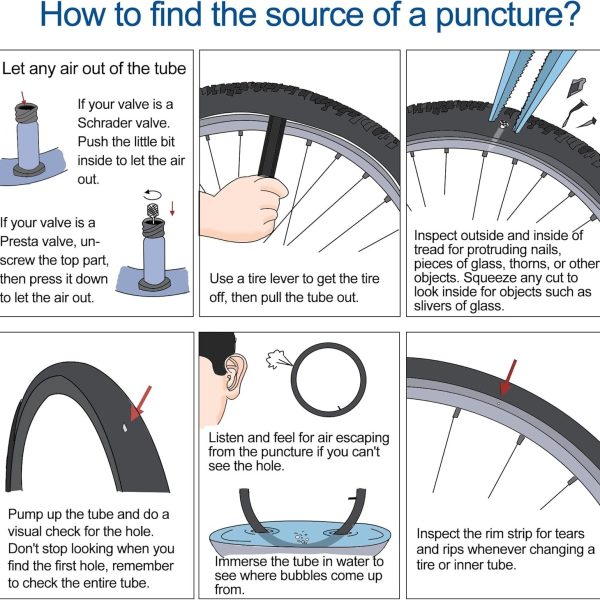 How to find the source of a puncture?

Let any air out of the tube

If your valve is a Schrader valve. Push the little bit inside to let the air out.

If your valve is a Presta valve, unscrew the top part, then press it down to let the air out.

Use a tire lever to get the tire off, then pull the tube out.

Inspect outside and inside of tread for protruding nails, pieces of glass, thorns, or other objects. Squeeze any cut to look inside for objects such as slivers of glass.

Pump up the tube and do a visual check for the hole. Don't stop looking when you find the first hole, remember to check the entire tube.

Listen and feel for air escaping from the puncture if you can't see the hole.

Immerse the tube in water to see where bubbles come up from.

Inspect the rim strip for tears and rips whenever changing a tire or inner tube.