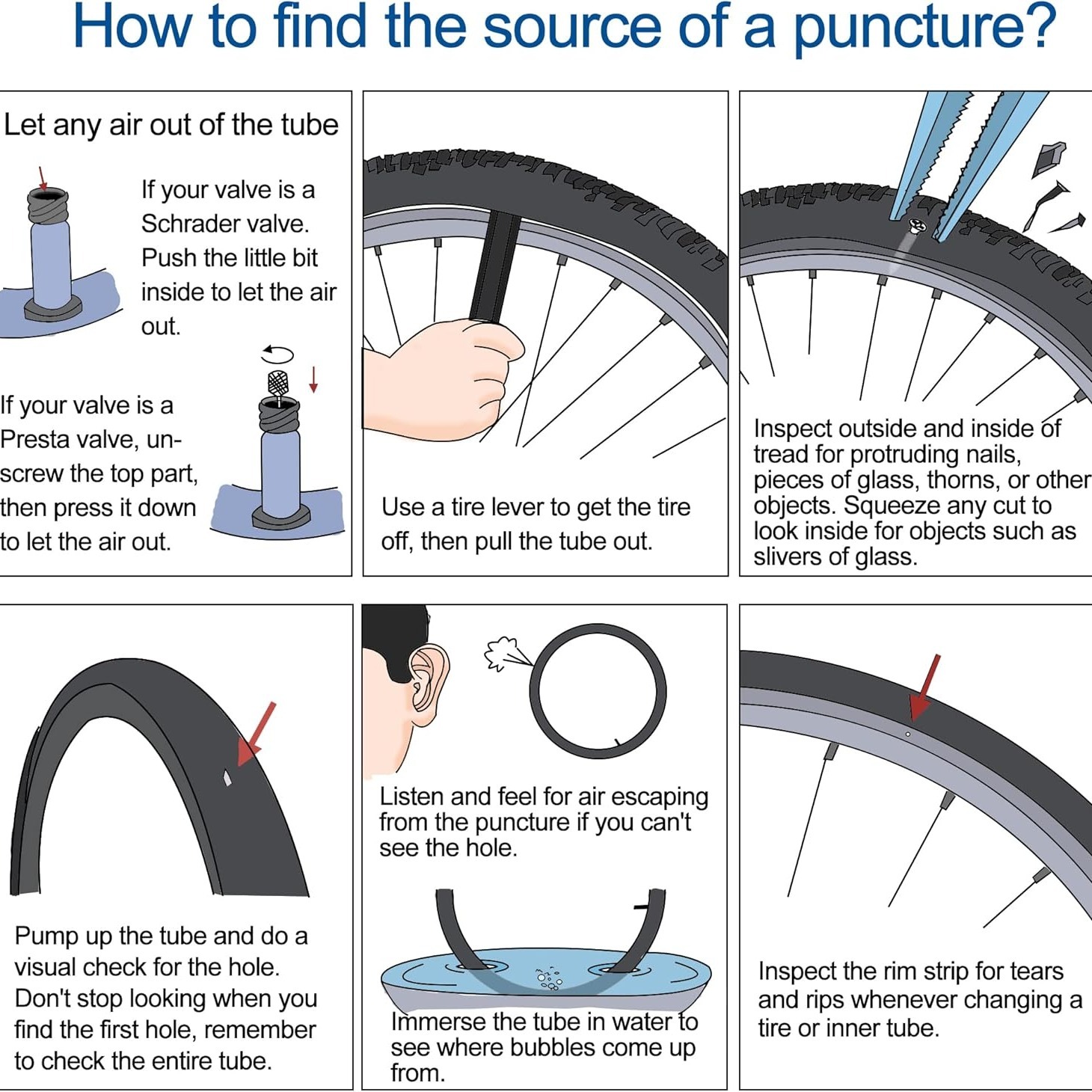 How to find the source of a puncture?

Let any air out of the tube

If your valve is a Schrader valve. Push the little bit inside to let the air out.

If your valve is a Presta valve, unscrew the top part, then press it down to let the air out.

Use a tire lever to get the tire off, then pull the tube out.

Inspect outside and inside of tread for protruding nails, pieces of glass, thorns, or other objects. Squeeze any cut to look inside for objects such as slivers of glass.

Pump up the tube and do a visual check for the hole. Don't stop looking when you find the first hole, remember to check the entire tube.

Listen and feel for air escaping from the puncture if you can't see the hole.

Immerse the tube in water to see where bubbles come up from.

Inspect the rim strip for tears and rips whenever changing a tire or inner tube.